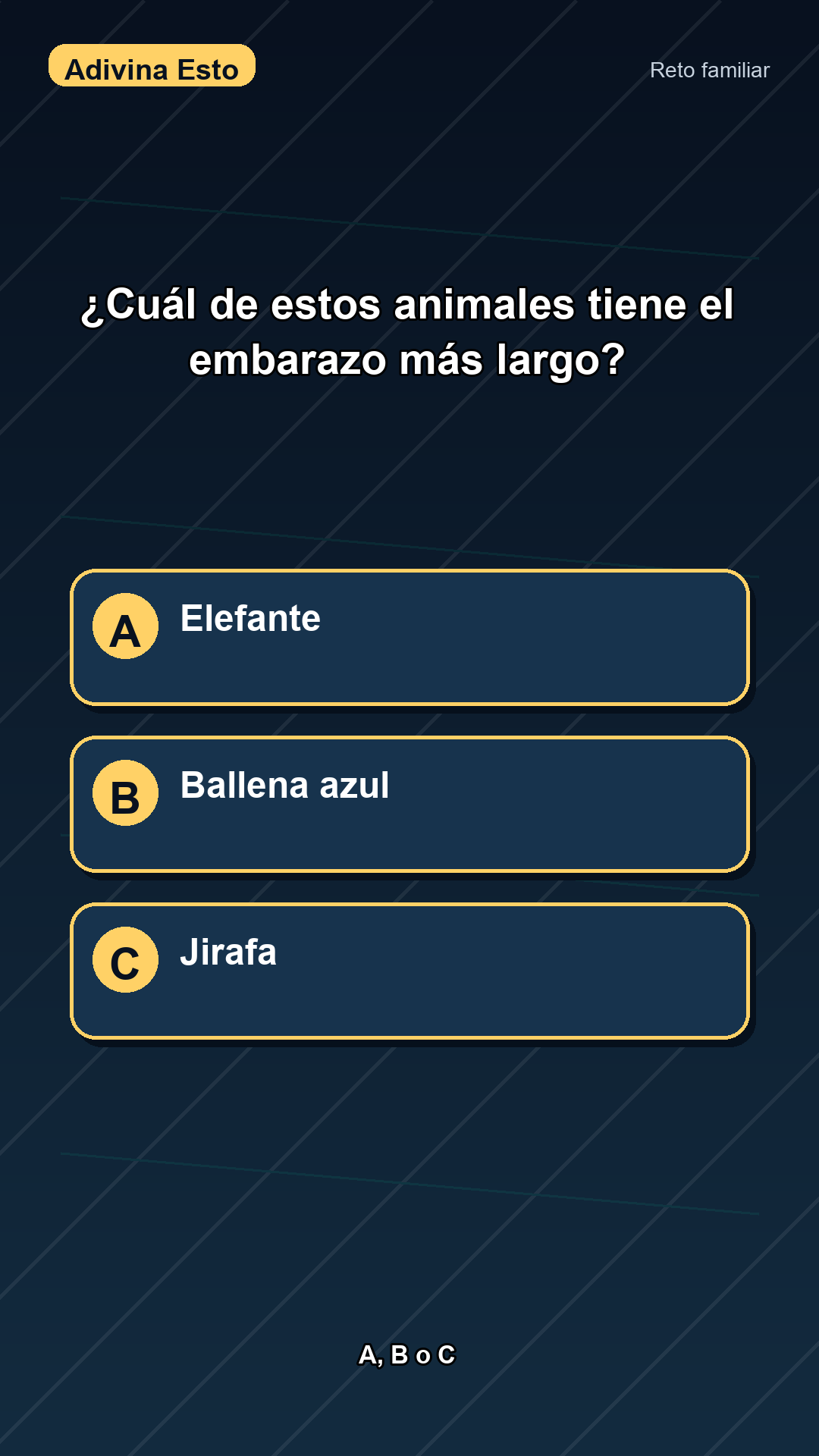 Adivina Esto

Reto familiar

¿Cuál de estos animales tiene el embarazo más largo?

A Elefante

B Ballena azul

C Jirafa

A, B o C